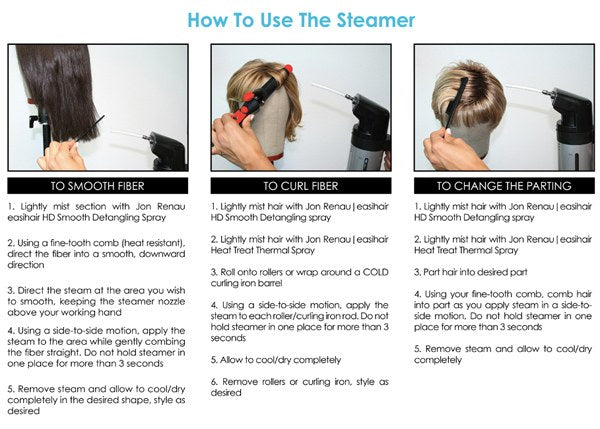 How To Use The Steamer

TO SMOOTH FIBER

1. Lightly mist section with Jon Renau easihair HD Smooth Detangling Spray

2. Using a fine-tooth comb (heat resistant), direct the fiber into a smooth, downward direction

3. Direct the steam at the area you wish to smooth, keeping the steamer nozzle above your working hand

4. Using a side-to-side motion, apply the steam to the area while gently combing the fiber straight. Do not hold steamer in one place for more than 3 seconds

5. Remove steam and allow to cool/dry completely in the desired shape, style as desired

TO CURL FIBER

1. Lightly mist hair with Jon Renau | easihair HD Smooth Detangling spray

2. Lightly mist hair with Jon Renau | easihair Heat Treat Thermal Spray

3. Roll onto rollers or wrap around a COLD curling iron barrel

4. Using a side-to-side motion, apply the steam to each roller/curling iron rod. Do not hold steamer in one place for more than 3 seconds

5. Allow to cool/dry completely

6. Remove rollers or curling iron, style as desired

TO CHANGE THE PARTING

1. Lightly mist hair with Jon Renau | easihair HD Smooth Detangling spray

2. Lightly mist hair with Jon Renau | easihair Heat Treat Thermal Spray

3. Part hair into desired part

4. Using your fine-tooth comb, comb hair into part as you apply steam in a side-to-side motion. Do not hold steamer in one place for more than 3 seconds

5. Remove steam and allow to cool/dry completely