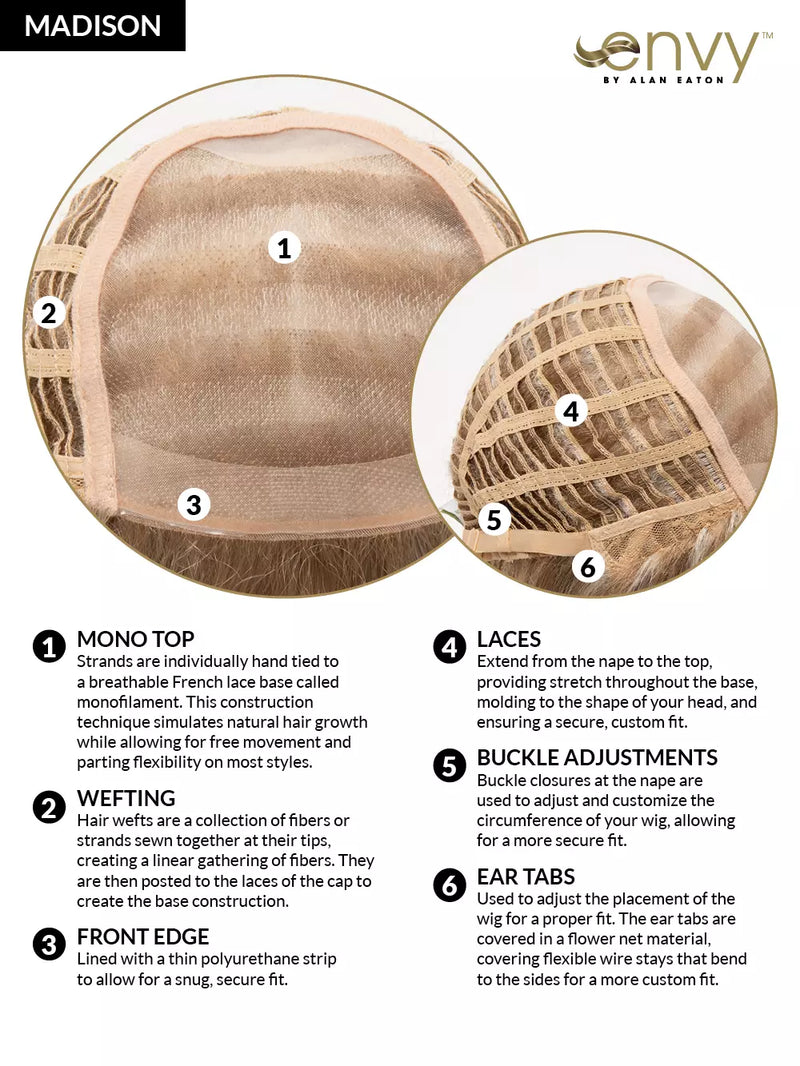 MADISON

envy™
BY ALAN EATON

1
2
3
4
5
6

1 MONO TOP
Strands are individually hand tied to a breathable French lace base called monofilament. This construction technique simulates natural hair growth while allowing for free movement and parting flexibility on most styles.

2 WEFTING
Hair wefts are a collection of fibers or strands sewn together at their tips, creating a linear gathering of fibers. They are then posted to the laces of the cap to create the base construction.

3 FRONT EDGE
Lined with a thin polyurethane strip to allow for a snug, secure fit.

4 LACES
Extend from the nape to the top, providing stretch throughout the base, molding to the shape of your head, and ensuring a secure, custom fit.

5 BUCKLE ADJUSTMENTS
Buckle closures at the nape are used to adjust and customize the circumference of your wig, allowing for a more secure fit.

6 EAR TABS
Used to adjust the placement of the wig for a proper fit. The ear tabs are covered in a flower net material, covering flexible wire stays that bend to the sides for a more custom fit.