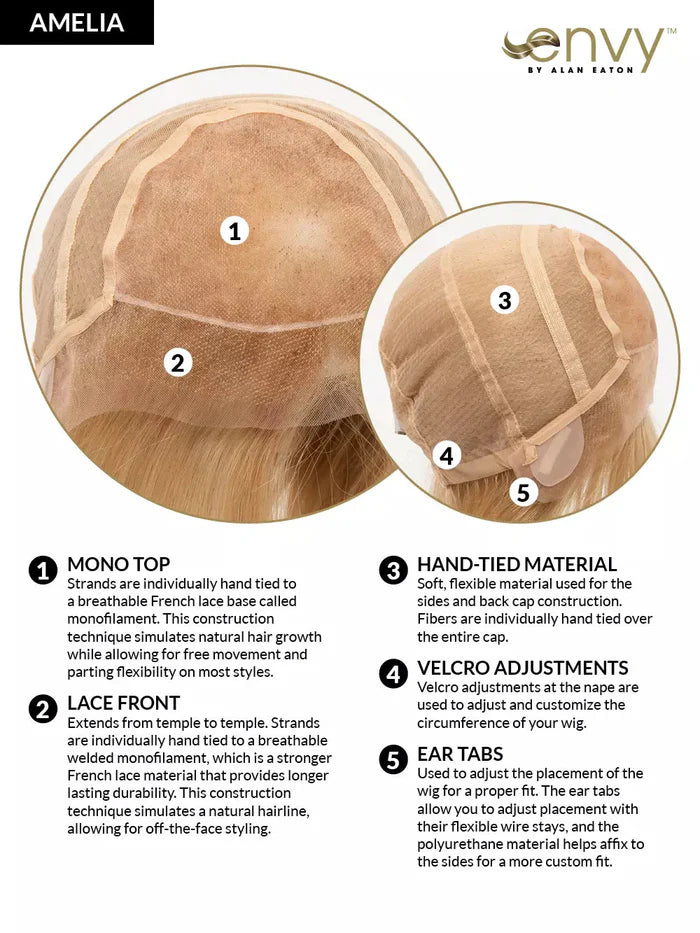 AMELIA

envy™
BY ALAN EATON

1

2

3

4

5

1 MONO TOP
Strands are individually hand tied to a breathable French lace base called monofilament. This construction technique simulates natural hair growth while allowing for free movement and parting flexibility on most styles.

2 LACE FRONT
Extends from temple to temple. Strands are individually hand tied to a breathable welded monofilament, which is a stronger French lace material that provides longer lasting durability. This construction technique simulates a natural hairline, allowing for off-the-face styling.

3 HAND-TIED MATERIAL
Soft, flexible material used for the sides and back cap construction. Fibers are individually hand tied over the entire cap.

4 VELCRO ADJUSTMENTS
Velcro adjustments at the nape are used to adjust and customize the circumference of your wig.

5 EAR TABS
Used to adjust the placement of the wig for a proper fit. The ear tabs allow you to adjust placement with their flexible wire stays, and the polyurethane material helps affix to the sides for a more custom fit.